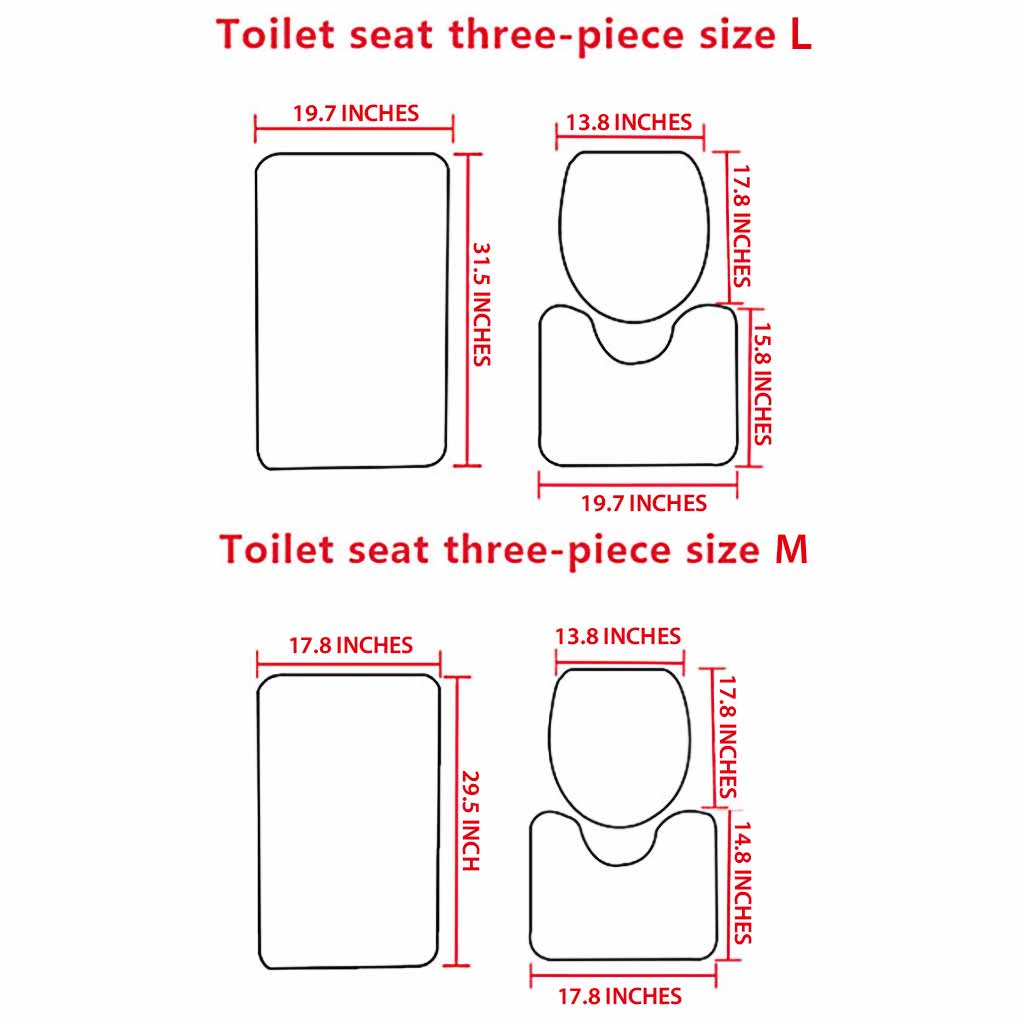 Toilet seat three-piece size L

19.7 INCHES

31.5 INCHES

13.8 INCHES

17.8 INCHES

15.8 INCHES

19.7 INCHES

Toilet seat three-piece size M

17.8 INCHES

29.5 INCH

13.8 INCHES

17.8 INCHES

14.8 INCHES

17.8 INCHES