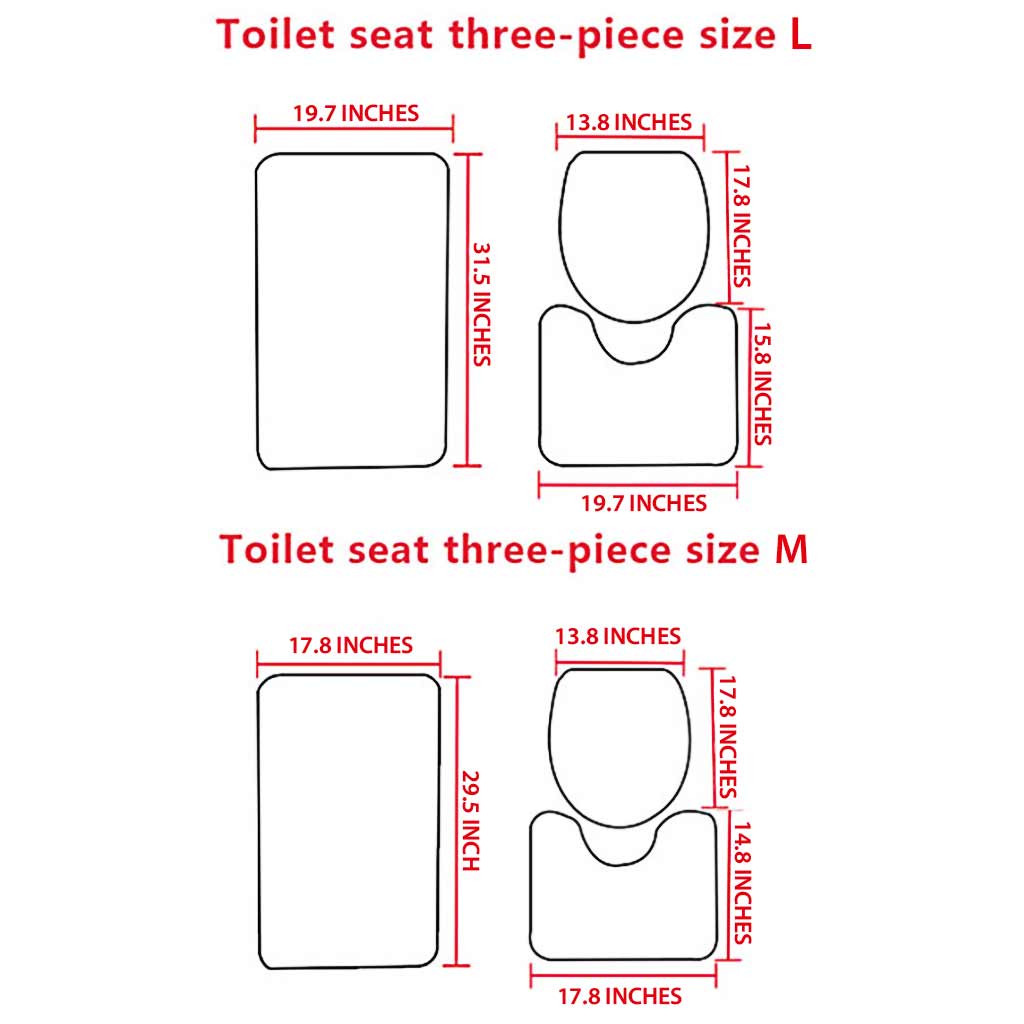 Toilet seat three-piece size L

19.7 INCHES

31.5 INCHES

13.8 INCHES

17.8 INCHES

15.8 INCHES

19.7 INCHES

Toilet seat three-piece size M

17.8 INCHES

29.5 INCH

13.8 INCHES

17.8 INCHES

14.8 INCHES

17.8 INCHES