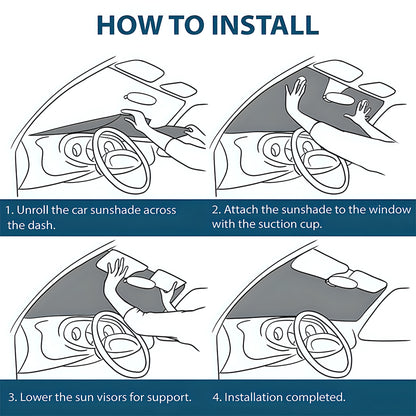 HOW TO INSTALL

1. Unroll the car sunshade across the dash.

2. Attach the sunshade to the window with the suction cup.

3. Lower the sun visors for support.

4. Installation completed.